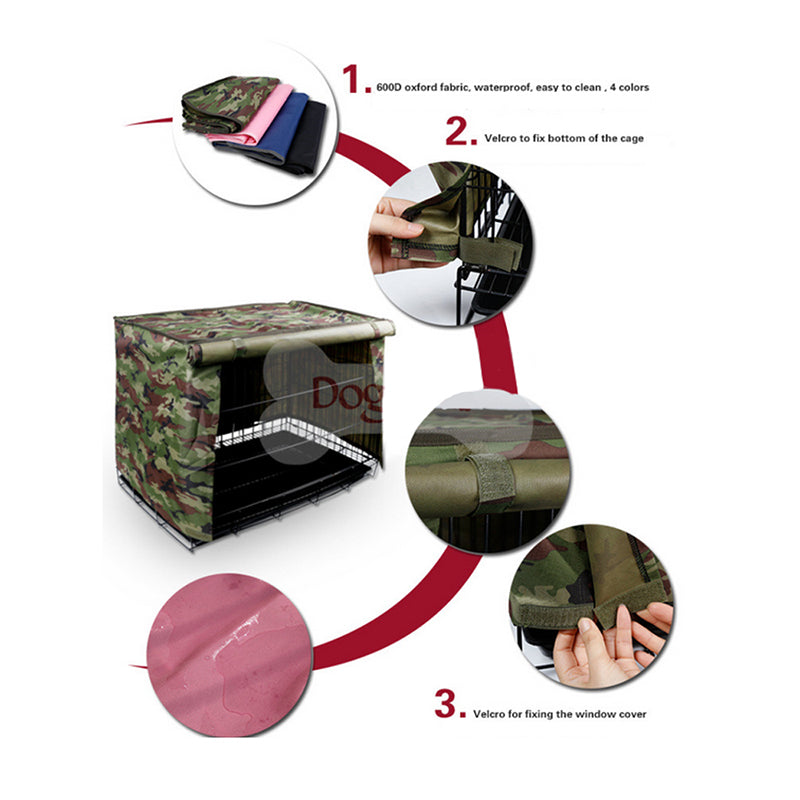 1. 600D oxford fabric, waterproof, easy to clean , 4 colors

2. Velcro to fix bottom of the cage

Dog

3. Velcro for fixing the window cover